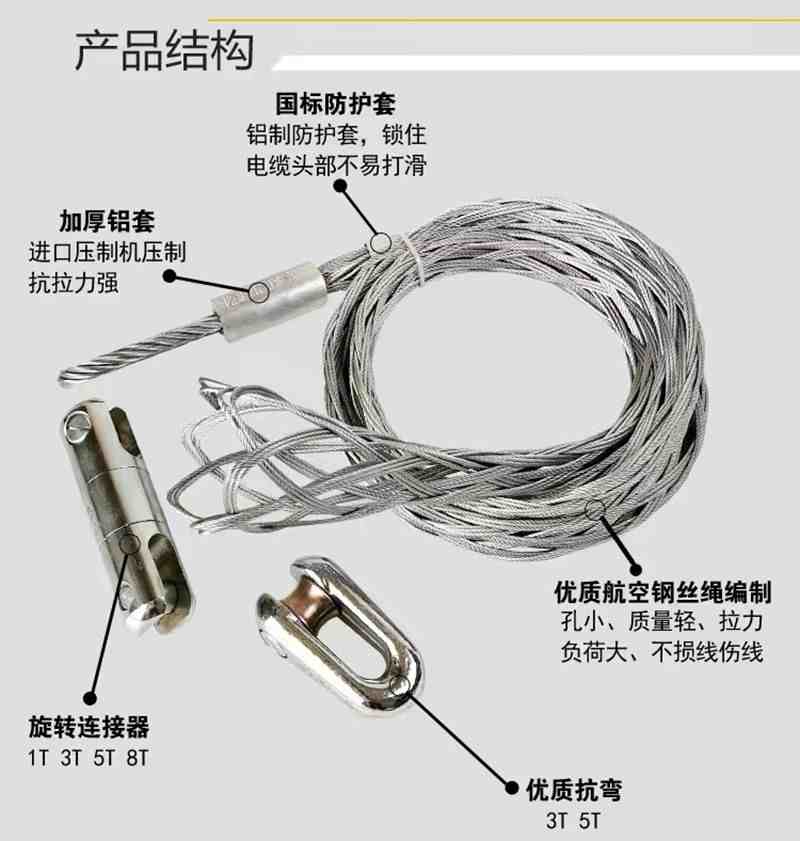 产品结构

国标防护套
铝制防护套，锁住电缆头部不易打滑

加厚铝套
进口压制机压制抗拉力强

优质航空钢丝绳编制
孔小、质量轻、拉力负荷大、不损线伤线

旋转连接器
1T 3T 5T 8T

优质抗弯
3T 5T